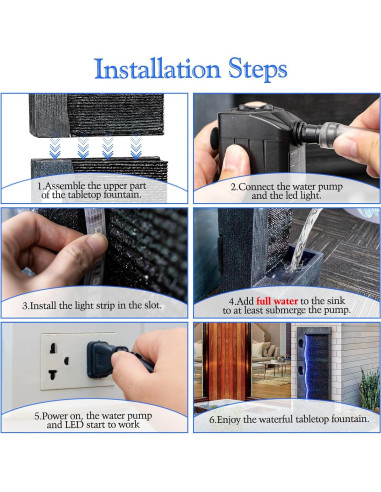 Installation Steps

1.Assemble the upper part of the tabletop fountain.

2.Connect the water pump and the led light.

3.Install the light strip in the slot.

4.Add full water to the sink to at least submerge the pump.

5.Power on, the water pump and LED start to work

6.Enjoy the waterful tabletop fountain.