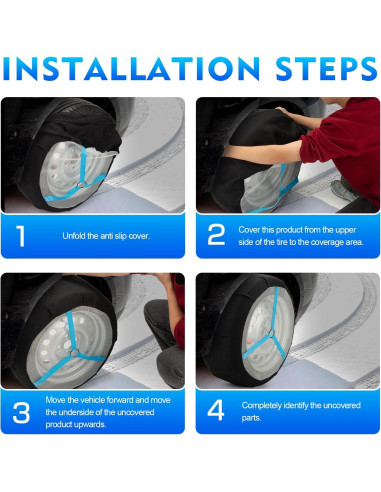 INSTALLATION STEPS

1 Unfold the anti slip cover.

2 Cover this product from the upper side of the tire to the coverage area.

3 Move the vehicle forward and move the underside of the uncovered product upwards.

4 Completely identify the uncovered parts.