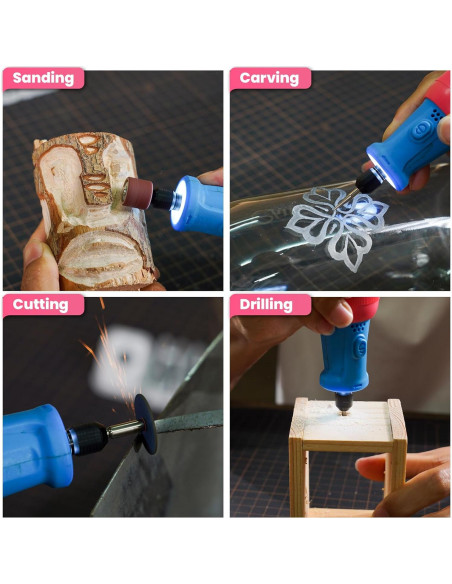 Sanding

Carving

Cutting

Drilling