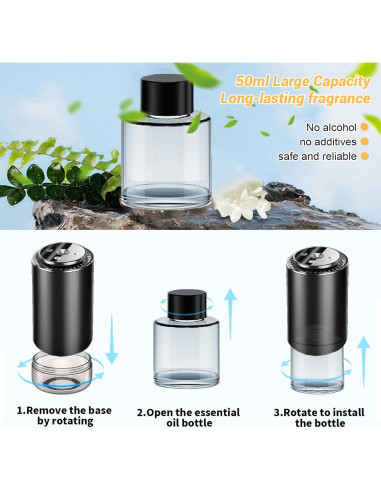 50ml Large Capacity
Long-lasting fragrance

No alcohol
no additives
safe and reliable

1.Remove the base by rotating

2.Open the essential oil bottle

3.Rotate to install the bottle