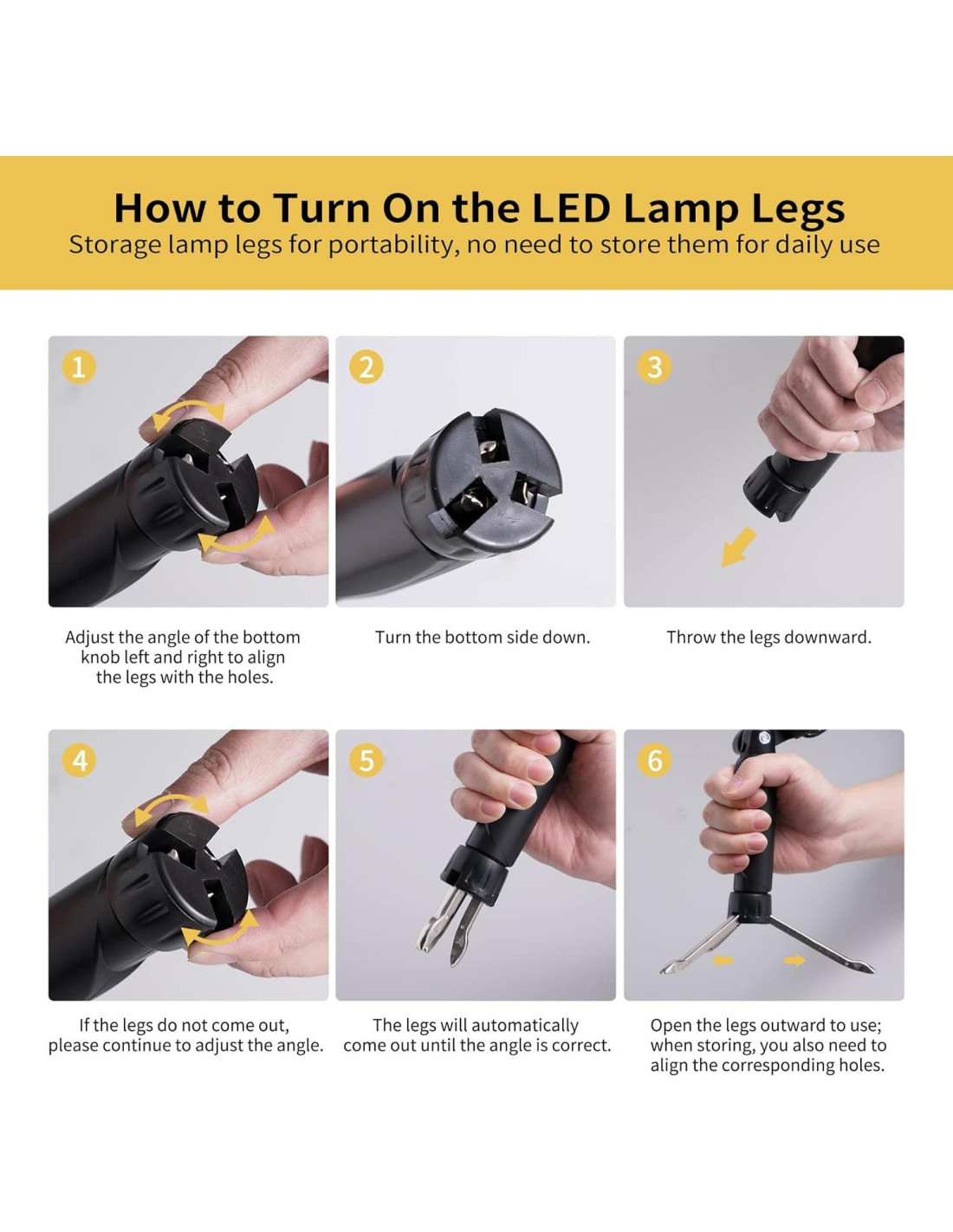 How to Turn On the LED Lamp Legs
Storage lamp legs for portability, no need to store them for daily use

1
Adjust the angle of the bottom knob left and right to align the legs with the holes.

2
Turn the bottom side down.

3
Throw the legs downward.

4
If the legs do not come out, please continue to adjust the angle.

5
The legs will automatically come out until the angle is correct.

6
Open the legs outward to use; when storing, you also need to align the corresponding holes.