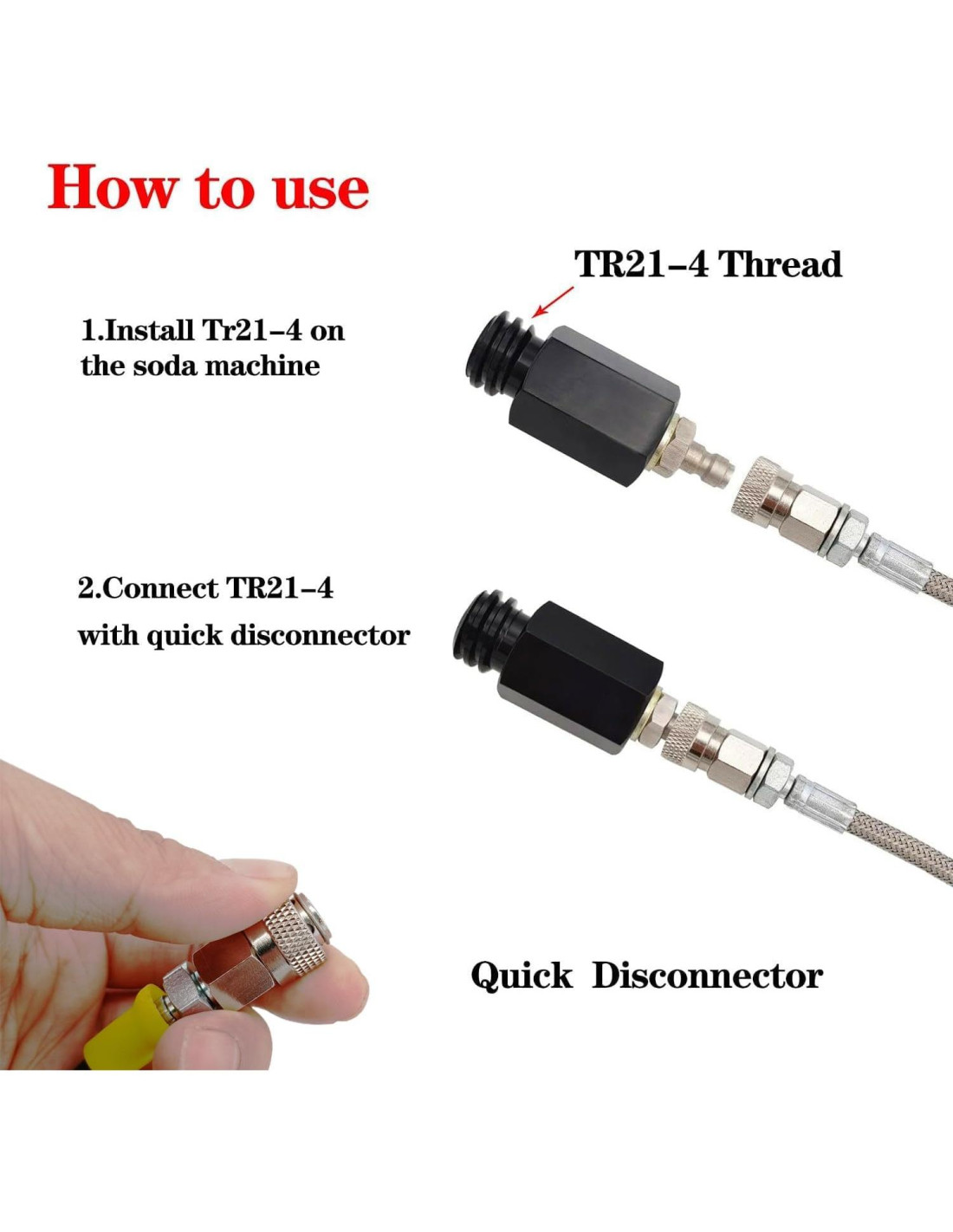 How to use

TR21-4 Thread

1.Install Tr21-4 on the soda machine

2.Connect TR21-4 with quick disconnector

Quick Disconnector