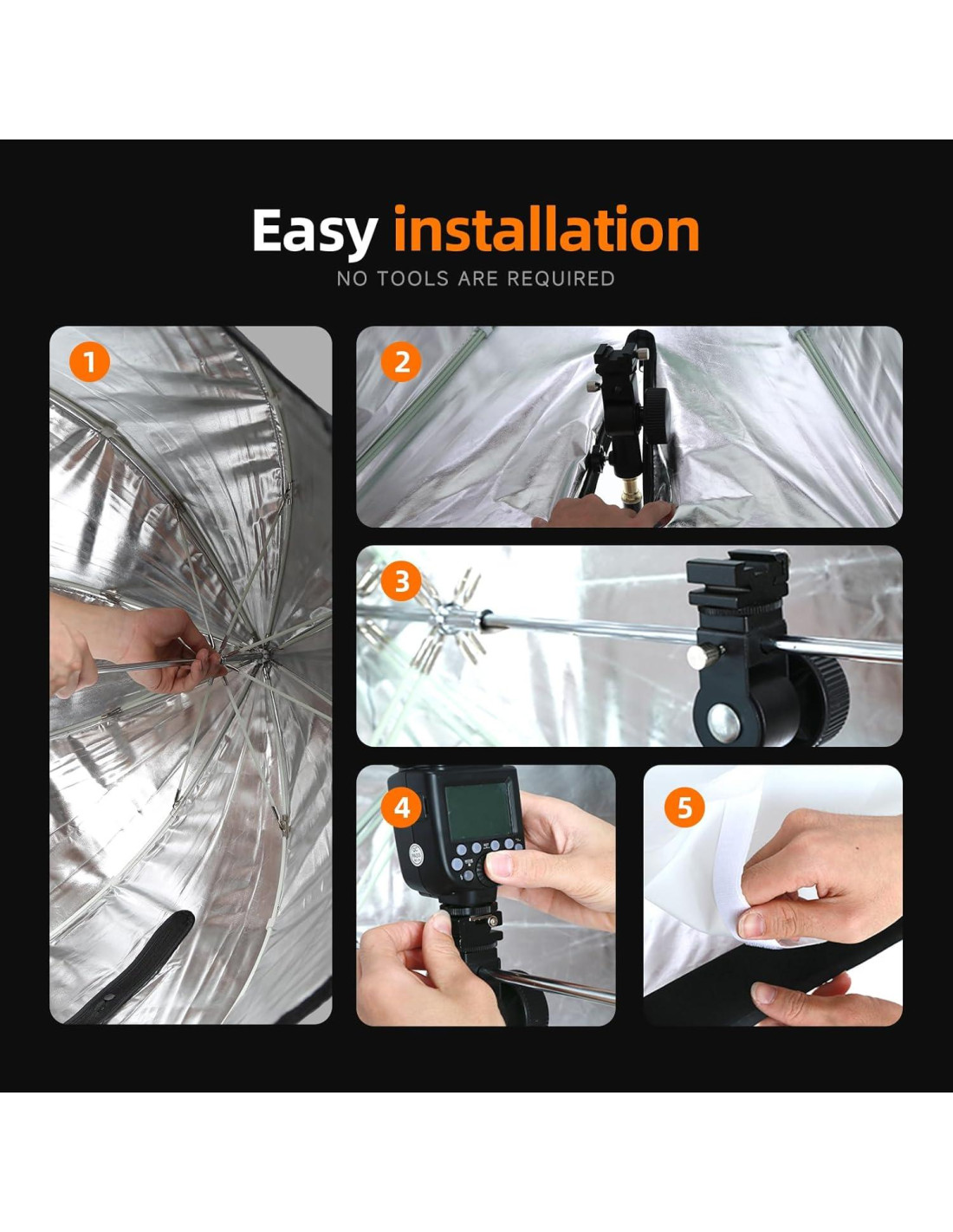 Easy installation
NO TOOLS ARE REQUIRED

1

2

3

4

5