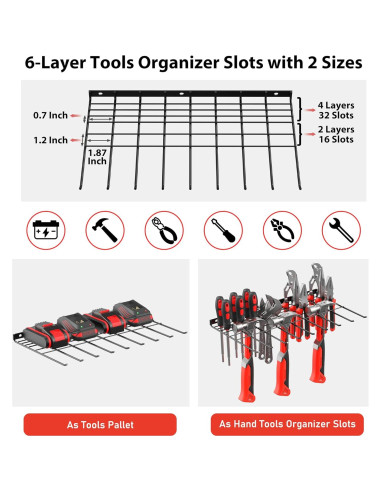 6-Layer Tools Organizer Slots with 2 Sizes

0.7 Inch

1.2 Inch

1.87 Inch

4 Layers
32 Slots

2 Layers
16 Slots

As Tools Pallet

As Hand Tools Organizer Slots