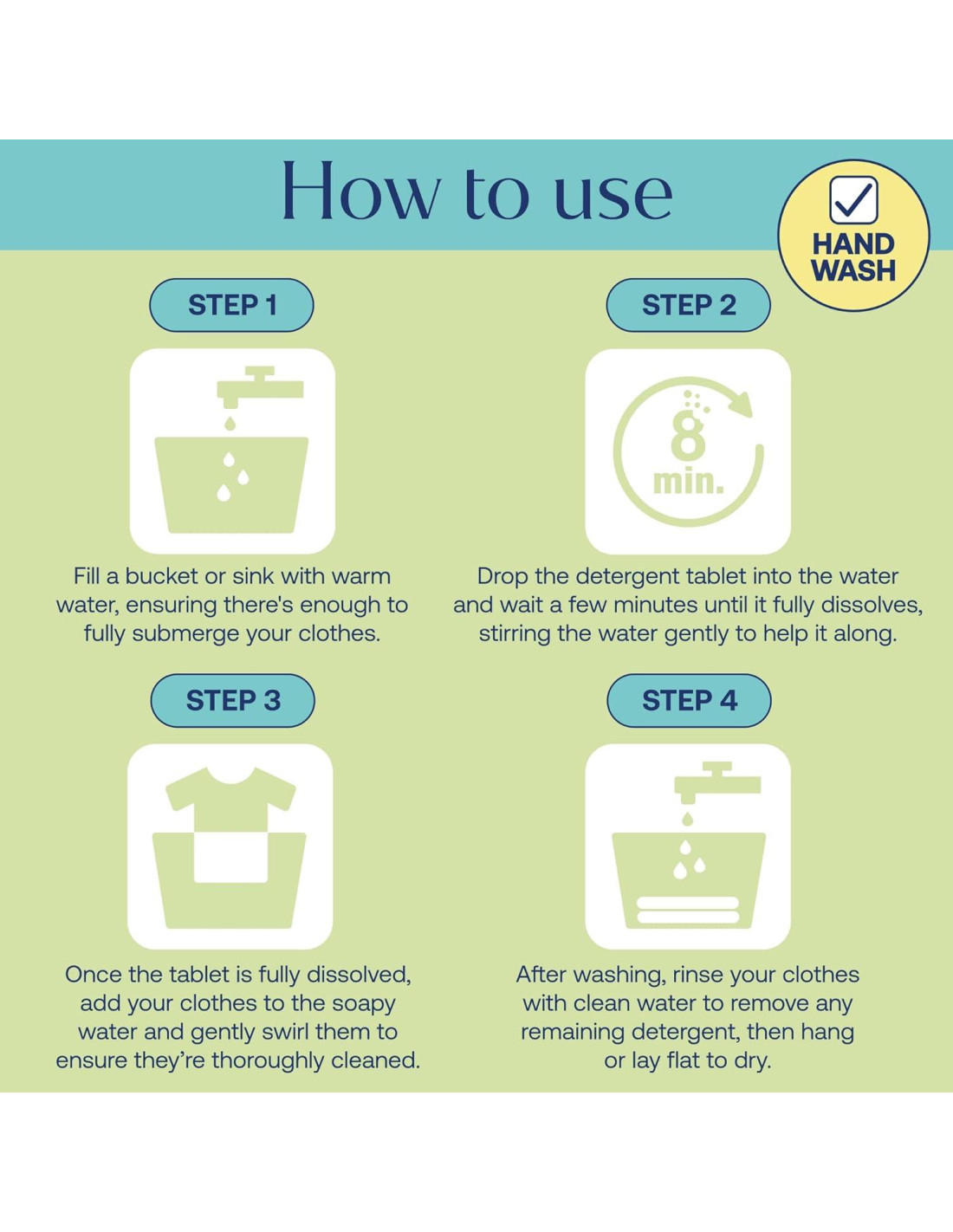 How to use

HAND WASH

STEP 1

Fill a bucket or sink with warm water, ensuring there's enough to fully submerge your clothes.

STEP 2

8 min.

Drop the detergent tablet into the water and wait a few minutes until it fully dissolves, stirring the water gently to help it along.

STEP 3

Once the tablet is fully dissolved, add your clothes to the soapy water and gently swirl them to ensure they're thoroughly cleaned.

STEP 4

After washing, rinse your clothes with clean water to remove any remaining detergent, then hang or lay flat to dry.