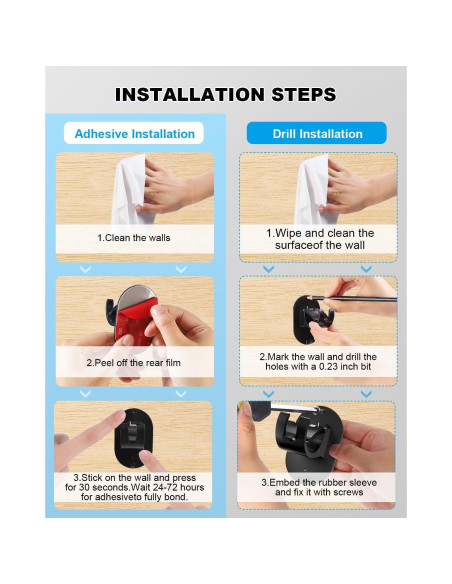 INSTALLATION STEPS

Adhesive Installation

1.Clean the walls

2.Peel off the rear film

3.Stick on the wall and press for 30 seconds.Wait 24-72 hours for adhesiveto fully bond.

Drill Installation

1.Wipe and clean the surfaceof the wall

2.Mark the wall and drill the holes with a 0.23 inch bit

3.Embed the rubber sleeve and fix it with screws