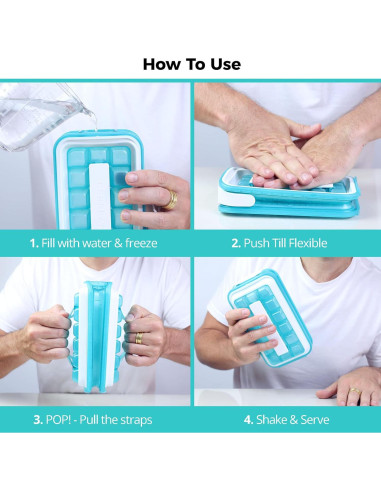 How To Use

1. Fill with water & freeze

2. Push Till Flexible

3. POP! - Pull the straps

4. Shake & Serve