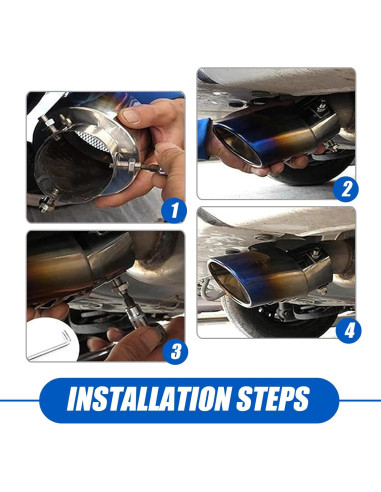 1

2

3

4

INSTALLATION STEPS