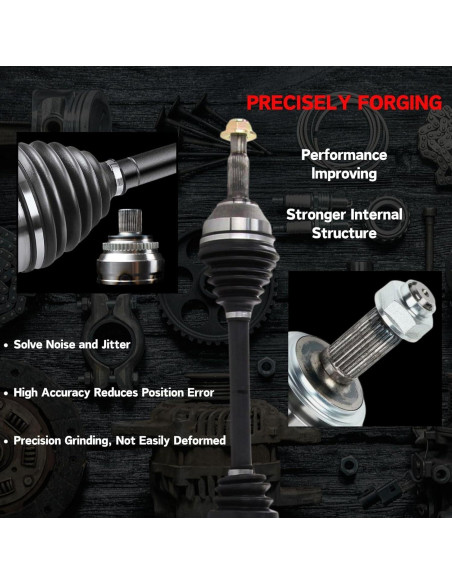 PRECISELY FORGING

Performance Improving

Stronger Internal Structure

• Solve Noise and Jitter

• High Accuracy Reduces Position Error

• Precision Grinding, Not Easily Deformed