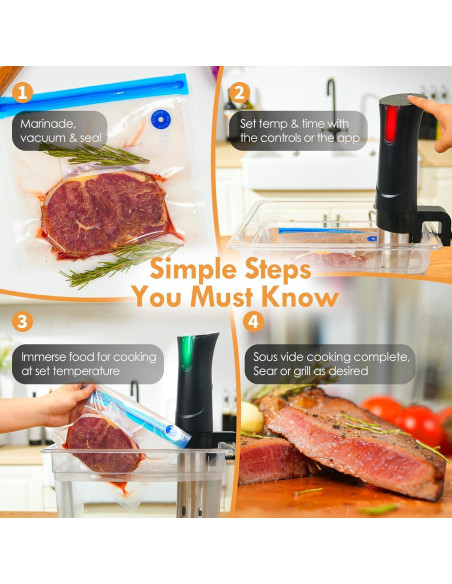 1
Marinade, vacuum & seal

2
Set temp & time with the controls or the app

Simple Steps You Must Know

3
Immerse food for cooking at set temperature

4
Sous vide cooking complete, Sear or grill as desired