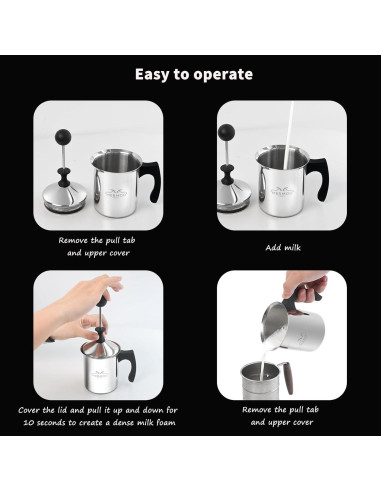 Easy to operate

Remove the pull tab and upper cover

Add milk

Cover the lid and pull it up and down for 10 seconds to create a dense milk foam

Remove the pull tab and upper cover