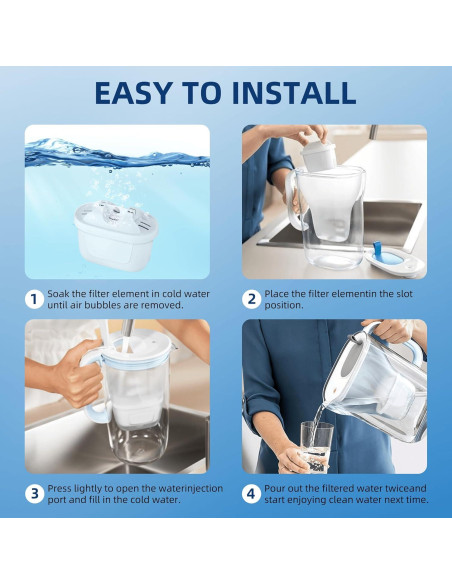 EASY TO INSTALL

1 Soak the filter element in cold water until air bubbles are removed.

2 Place the filter elementin the slot position.

3 Press lightly to open the waterinjection port and fill in the cold water.

4 Pour out the filtered water twiceand start enjoying clean water next time.