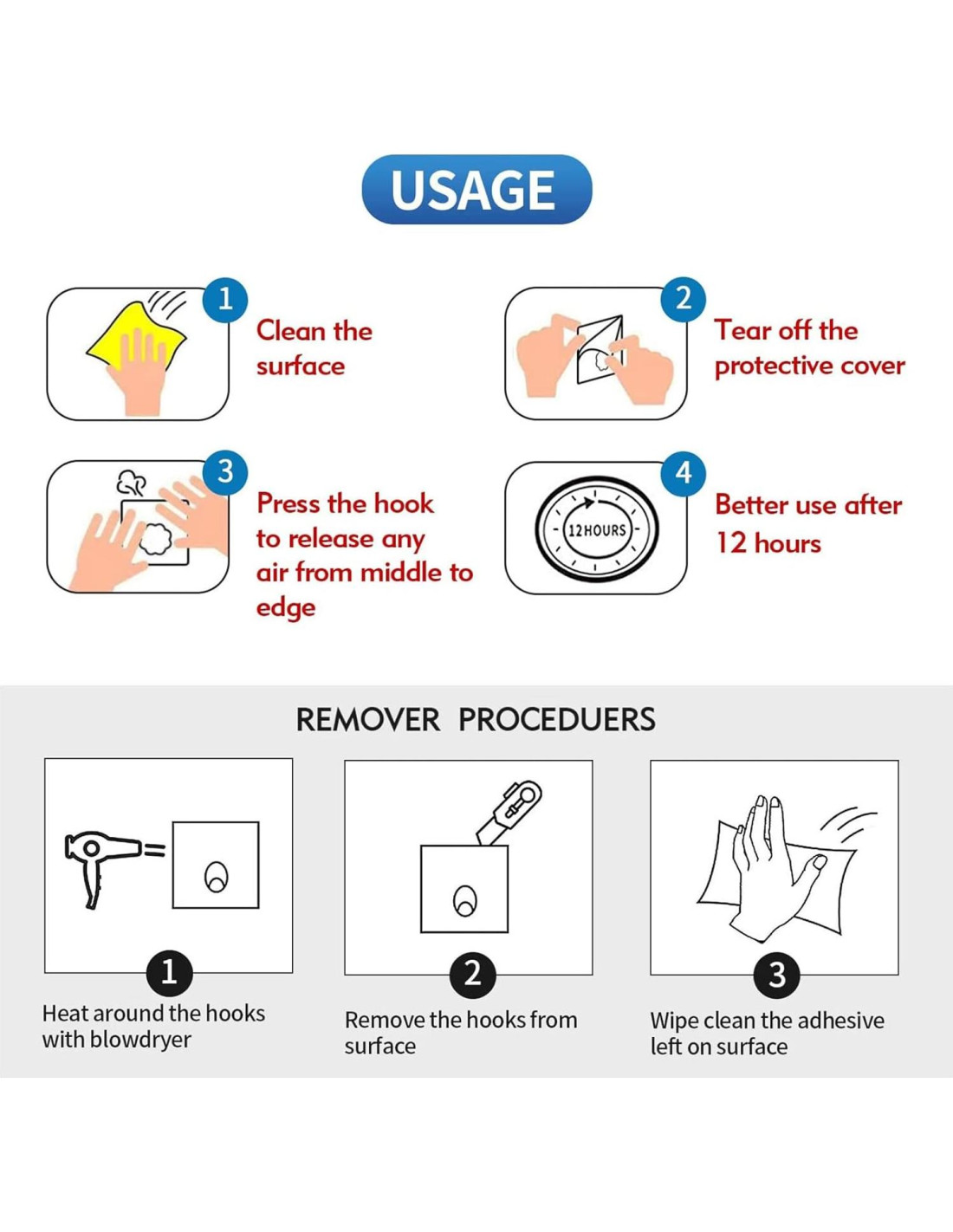 USAGE

1 Clean the surface

2 Tear off the protective cover

3 Press the hook to release any air from middle to edge

4 12HOURS Better use after 12 hours

REMOVER PROCEDUERS

1 Heat around the hooks with blowdryer

2 Remove the hooks from surface

3 Wipe clean the adhesive left on surface