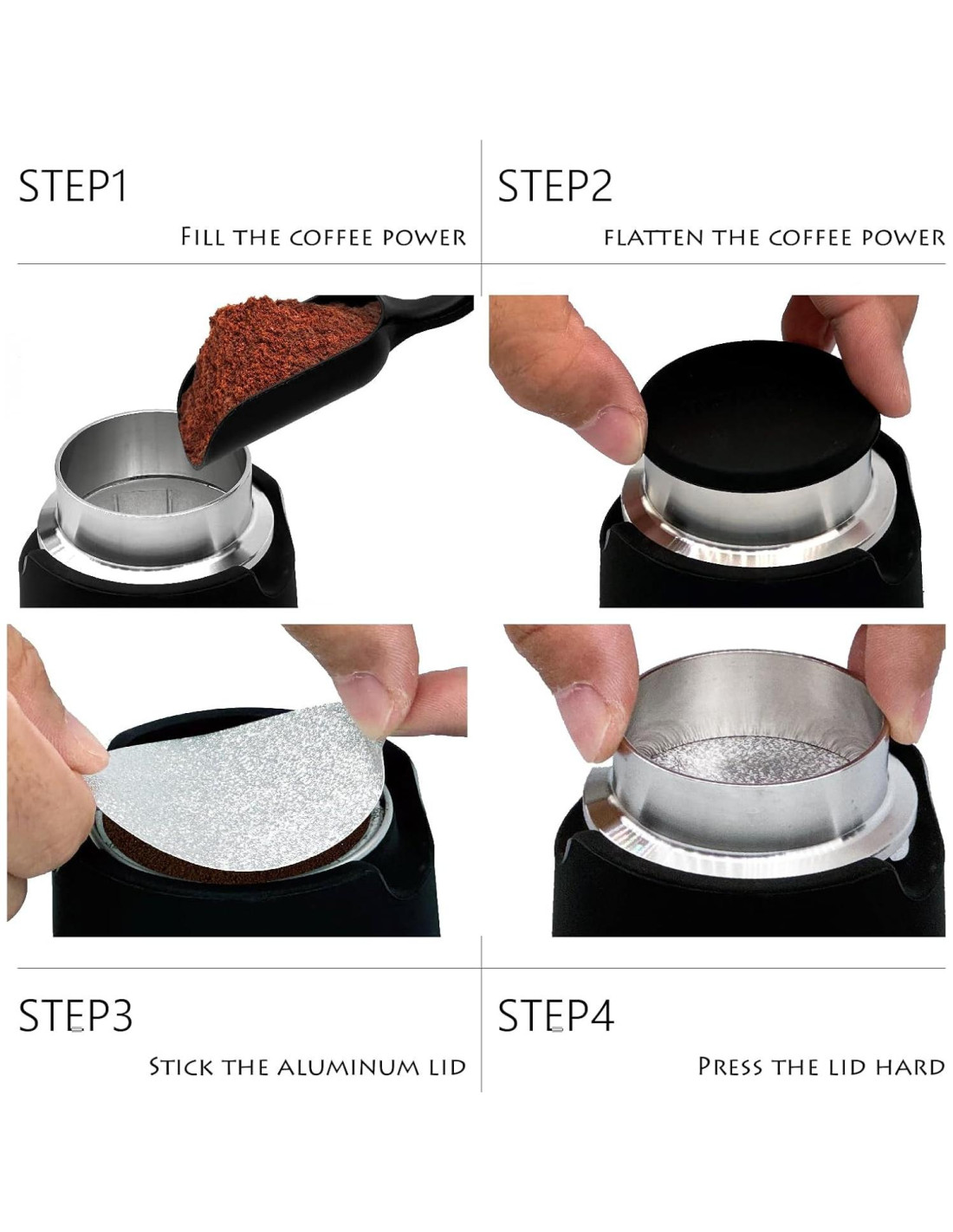 STEP1

Fill the coffee power

STEP2

flatten the coffee power

STEP3

Stick the aluminum lid

STEP4

Press the lid hard