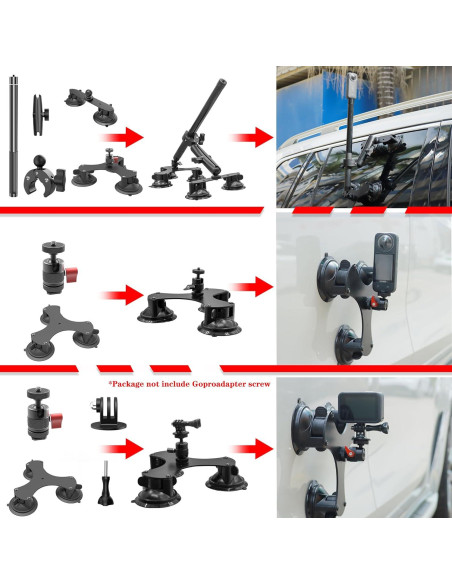 *Package not include Goproadapter screw