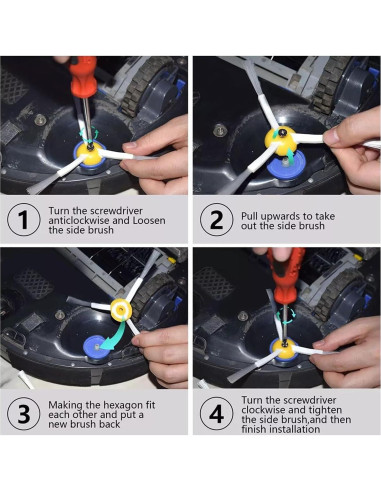 1 Turn the screwdriver anticlockwise and Loosen the side brush

2 Pull upwards to take out the side brush

3 Making the hexagon fit each other and put a new brush back

4 Turn the screwdriver clockwise and tighten the side brush,and then finish installation