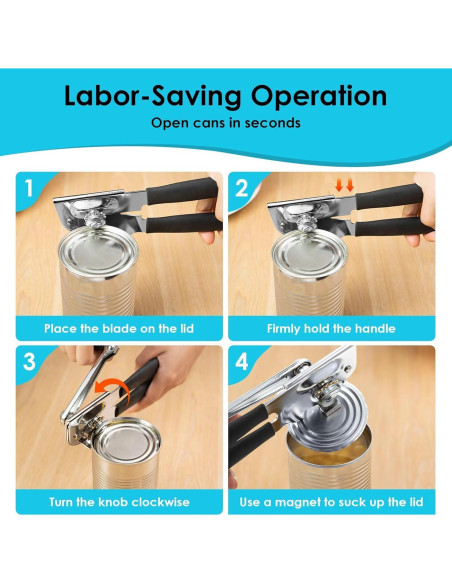 Labor-Saving Operation
Open cans in seconds

1
Place the blade on the lid

2
Firmly hold the handle

3
Turn the knob clockwise

4
Use a magnet to suck up the lid