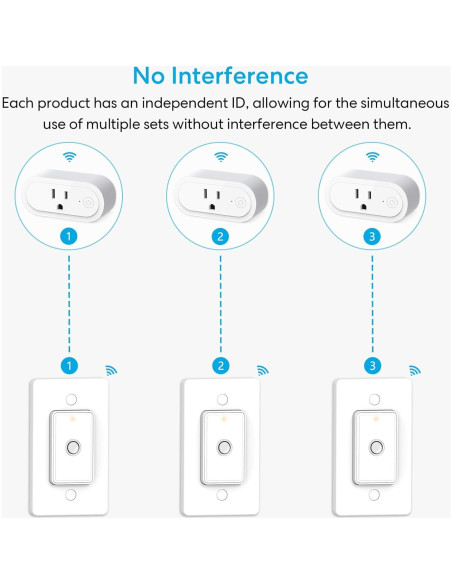 No Interference
Each product has an independent ID, allowing for the simultaneous use of multiple sets without interference between them.

1
2
3

1
2
3