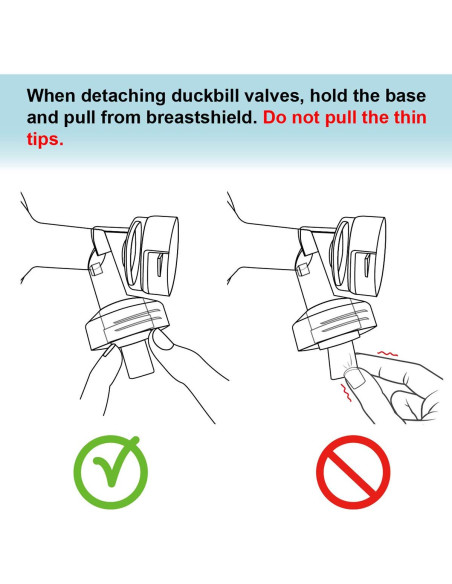 When detaching duckbill valves, hold the base and pull from breastshield. Do not pull the thin tips.