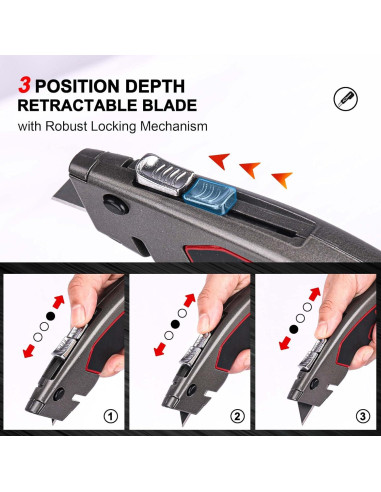 3 POSITION DEPTH
RETRACTABLE BLADE
with Robust Locking Mechanism

1

2

3