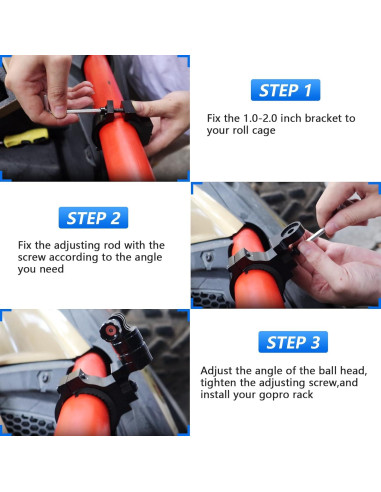 STEP 1

Fix the 1.0-2.0 inch bracket to your roll cage

STEP 2

Fix the adjusting rod with the screw according to the angle you need

STEP 3

Adjust the angle of the ball head, tighten the adjusting screw,and install your gopro rack