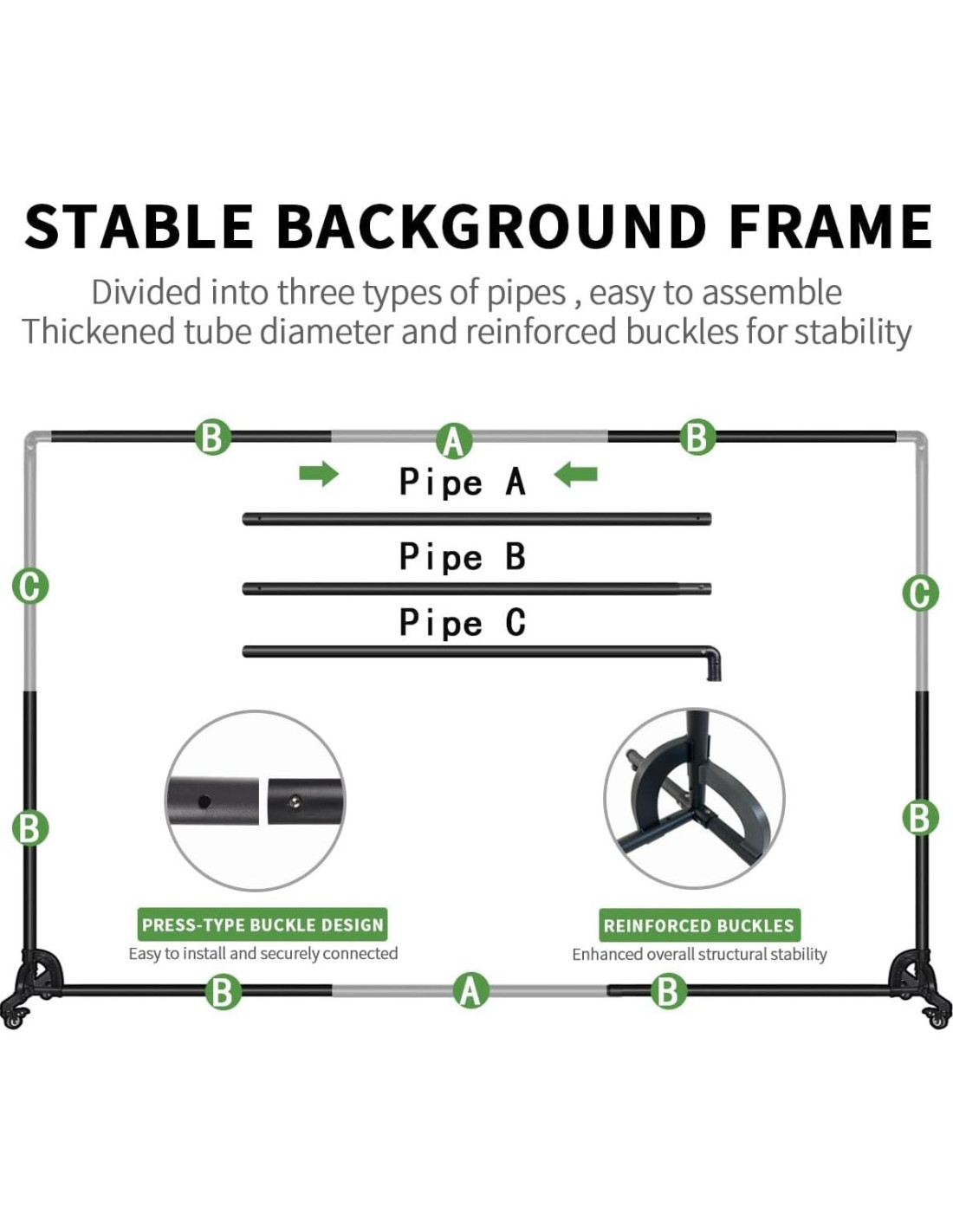 STABLE BACKGROUND FRAME

Divided into three types of pipes , easy to assemble
Thickened tube diameter and reinforced buckles for stability

B A B

Pipe A

Pipe B

Pipe C

C C

B B

PRESS-TYPE BUCKLE DESIGN
Easy to install and securely connected

REINFORCED BUCKLES
Enhanced overall structural stability

B A B