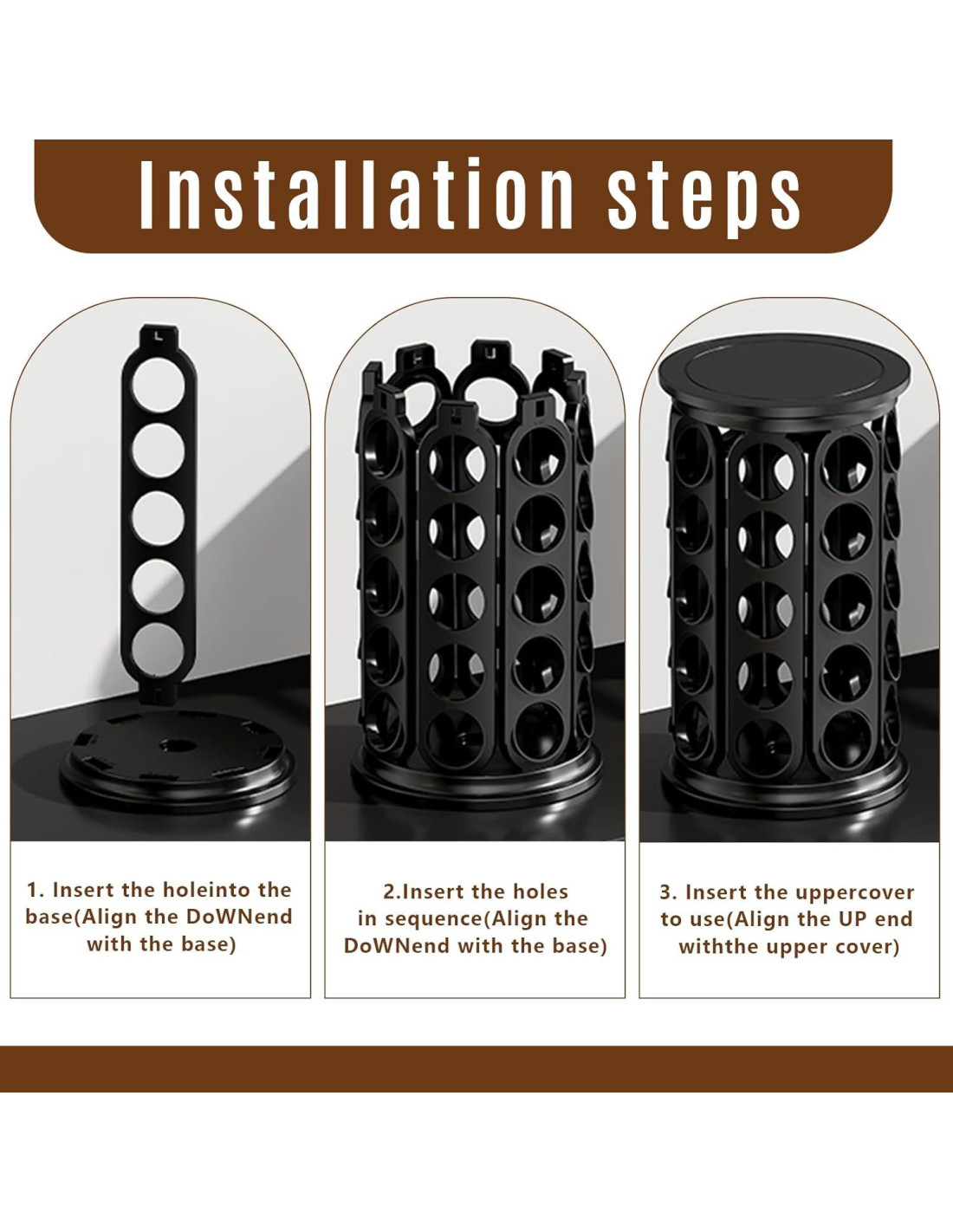 Installation steps

1. Insert the holeinto the base(Align the DoWNend with the base)

2.Insert the holes in sequence(Align the DoWNend with the base)

3. Insert the uppercover to use(Align the UP end withthe upper cover)