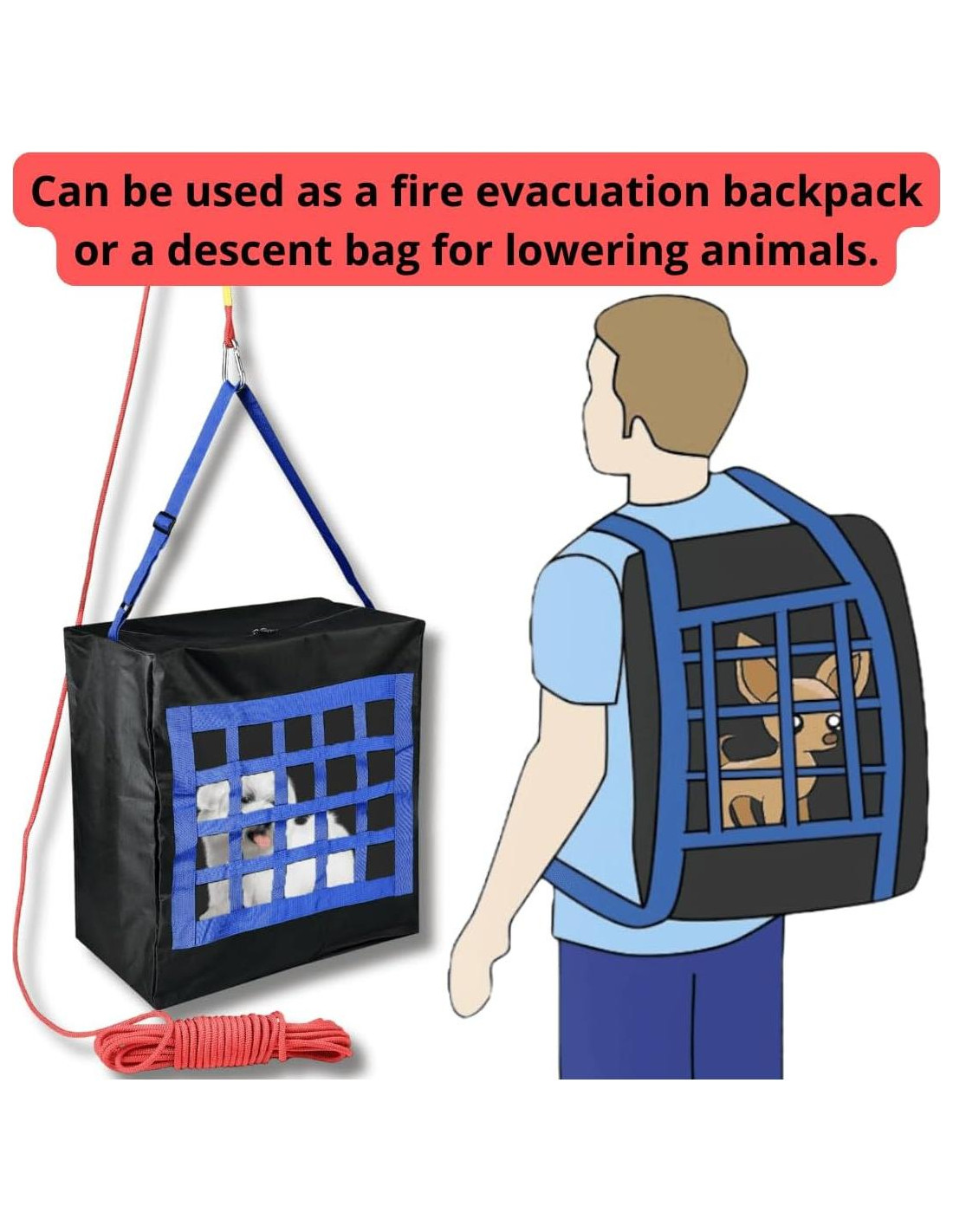 Can be used as a fire evacuation backpack or a descent bag for lowering animals.