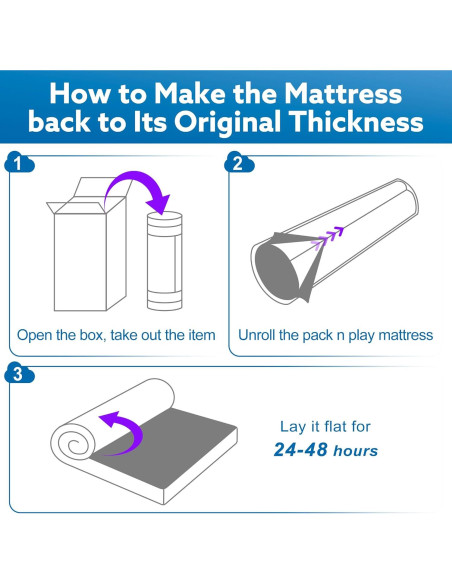 How to Make the Mattress back to Its Original Thickness

1

Open the box, take out the item

2

Unroll the pack n play mattress

3

Lay it flat for
24-48 hours