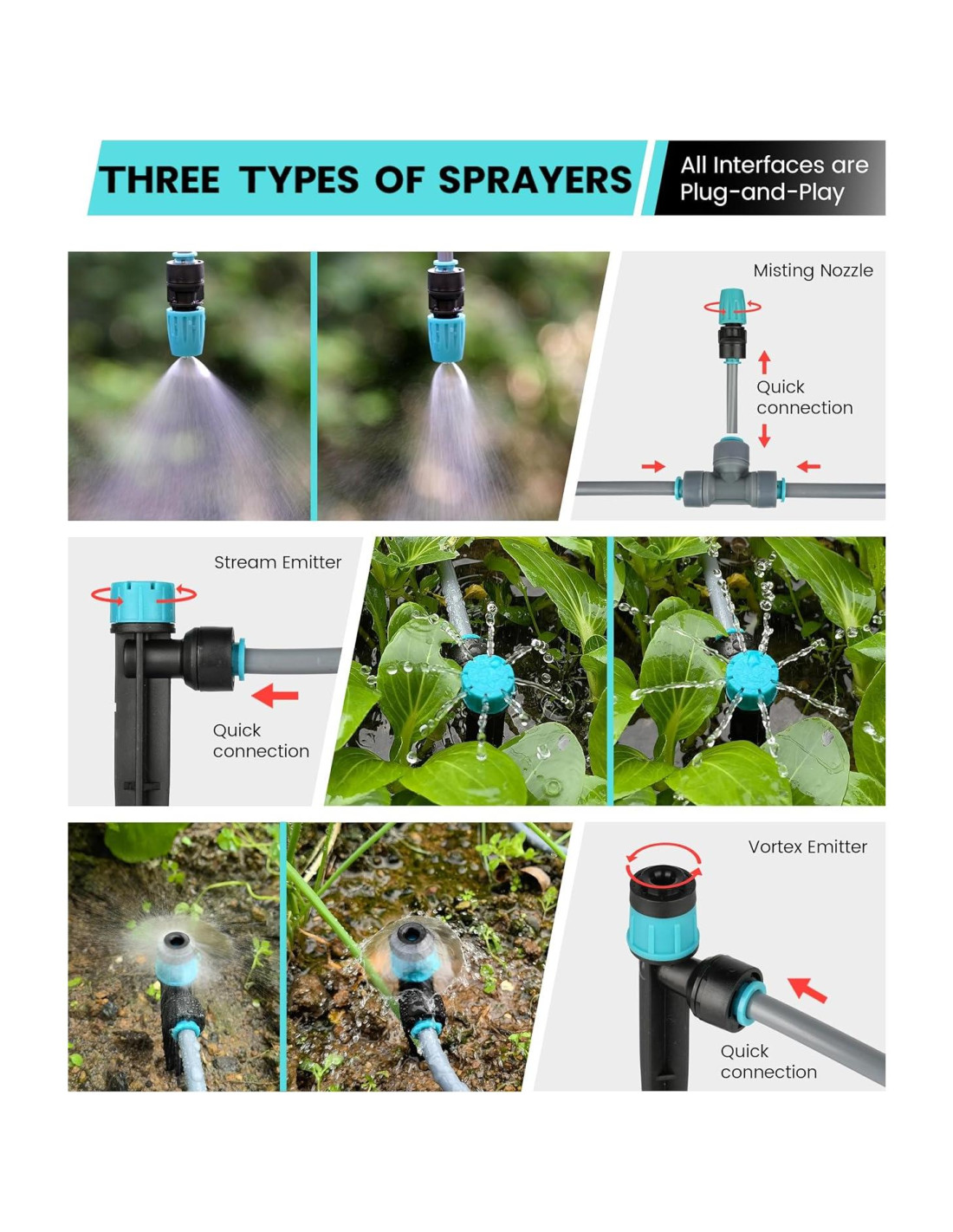 THREE TYPES OF SPRAYERS

All Interfaces are Plug-and-Play

Misting Nozzle

Quick connection

Stream Emitter

Quick connection

Vortex Emitter

Quick connection