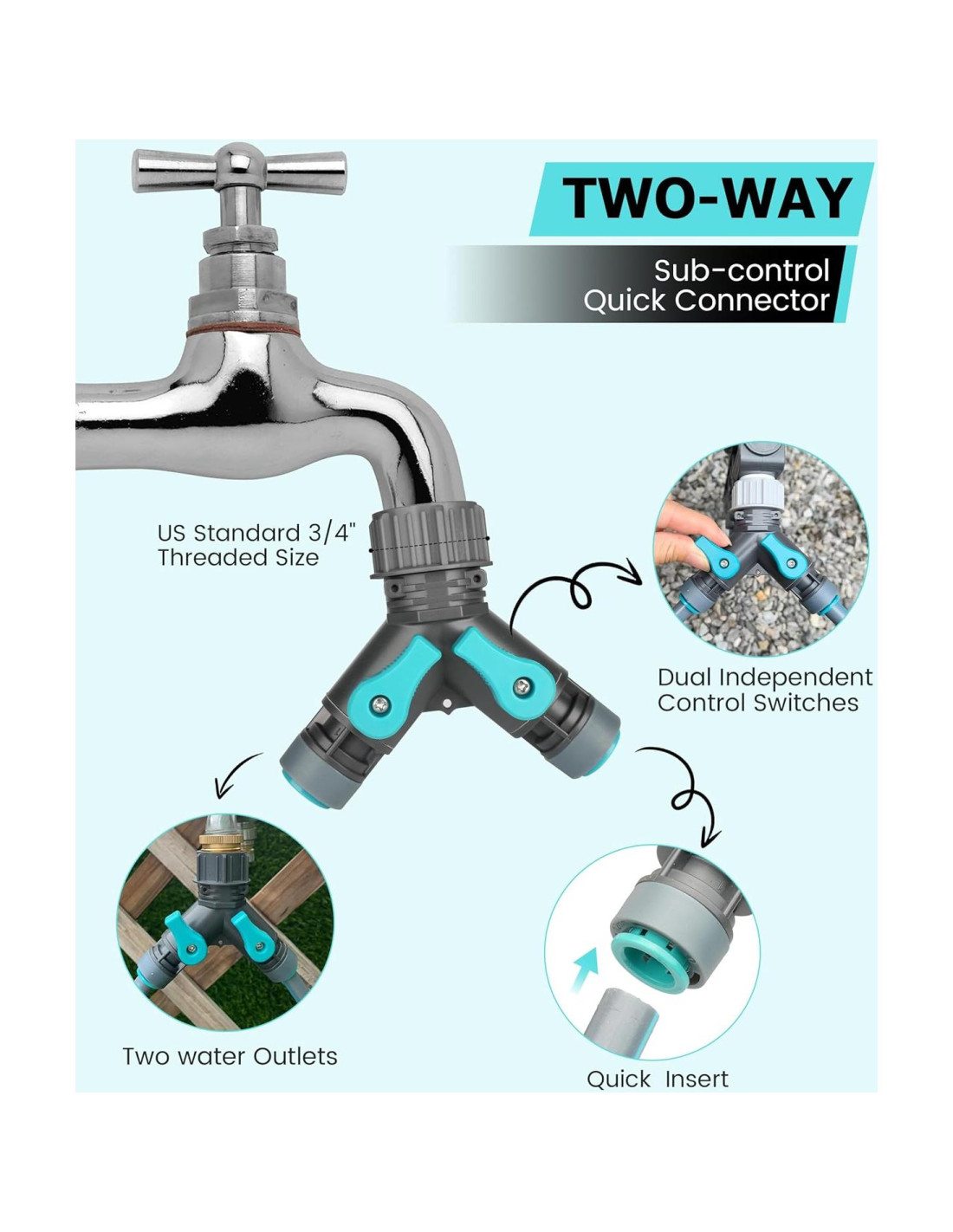 TWO-WAY

Sub-control
Quick Connector

US Standard 3/4"
Threaded Size

Dual Independent
Control Switches

Two water Outlets

Quick Insert