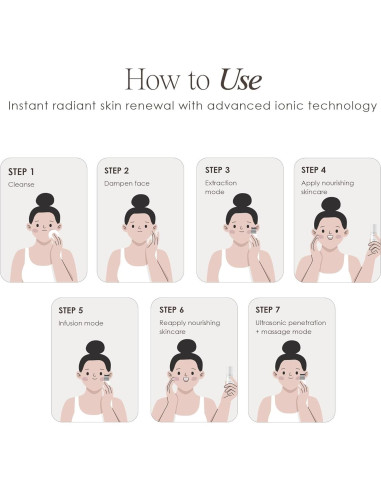 How to Use
Instant radiant skin renewal with advanced ionic technology

STEP 1
Cleanse

STEP 2
Dampen face

STEP 3
Extraction mode

STEP 4
Apply nourishing skincare

STEP 5
Infusion mode

STEP 6
Reapply nourishing skincare

STEP 7
Ultrasonic penetration + massage mode