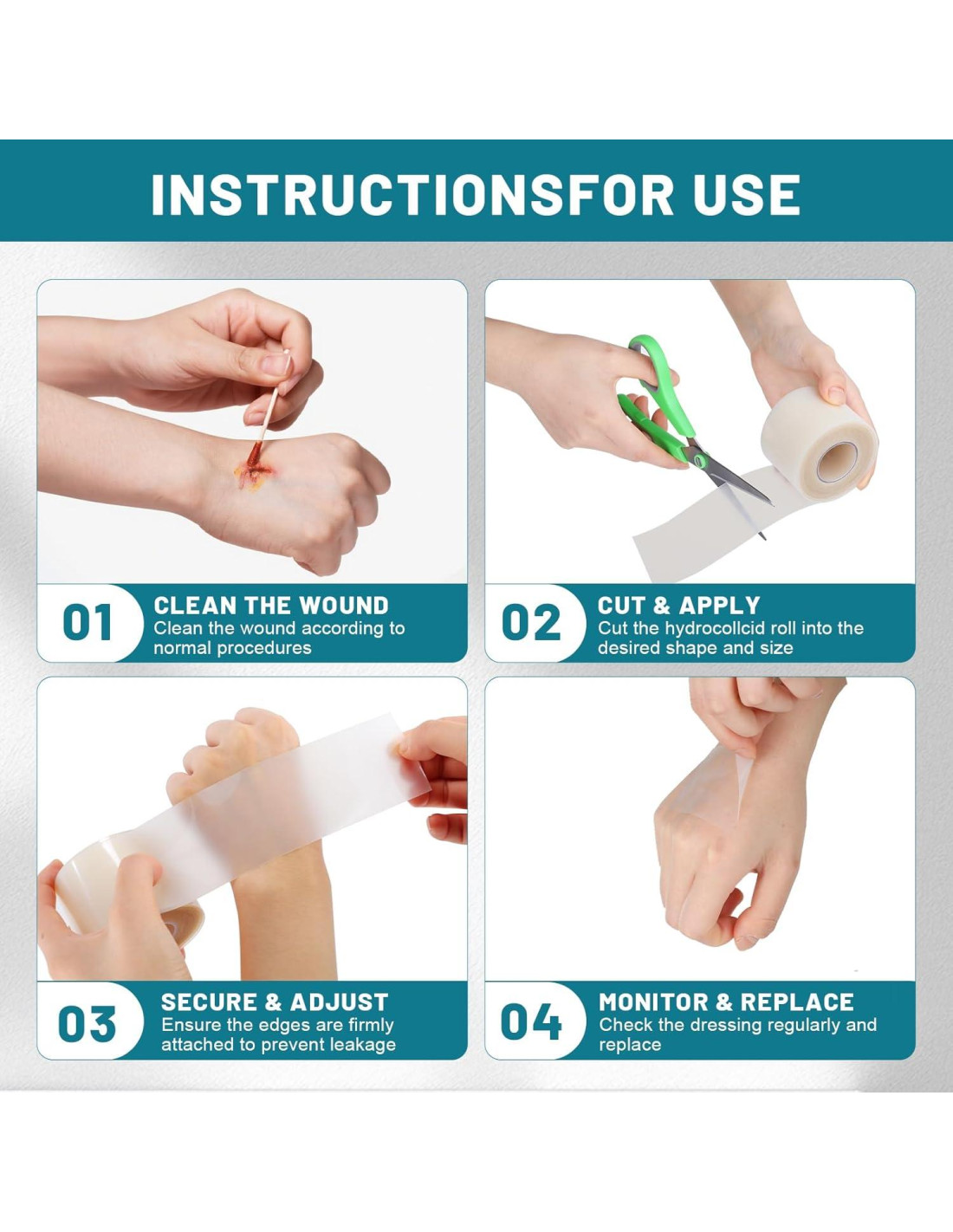 INSTRUCTIONSFOR USE

01
CLEAN THE WOUND
Clean the wound according to normal procedures

02
CUT & APPLY
Cut the hydrocollcid roll into the desired shape and size

03
SECURE & ADJUST
Ensure the edges are firmly attached to prevent leakage

04
MONITOR & REPLACE
Check the dressing regularly and replace