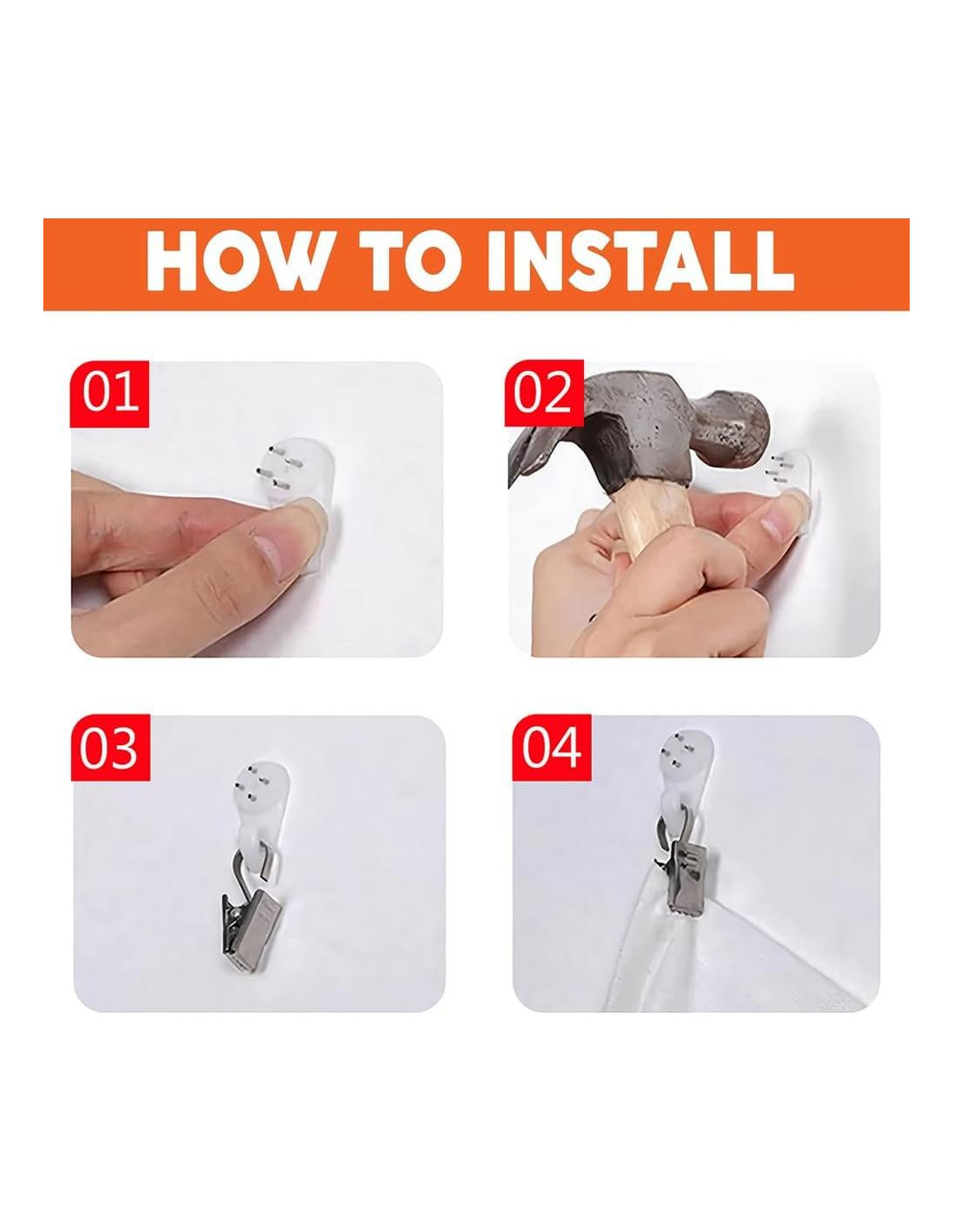 HOW TO INSTALL

01

02

03

04