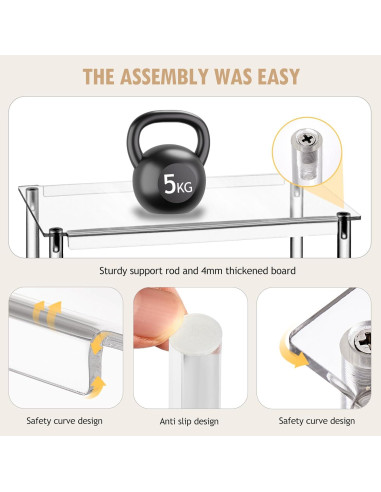 THE ASSEMBLY WAS EASY

5KG

Sturdy support rod and 4mm thickened board

Safety curve design

Anti slip design

Safety curve design