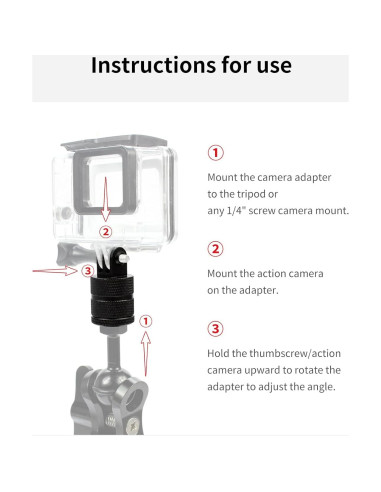 Instructions for use

②

③

①

①

Mount the camera adapter to the tripod or any 1/4" screw camera mount.

②

Mount the action camera on the adapter.

③

Hold the thumbscrew/action camera upward to rotate the adapter to adjust the angle.