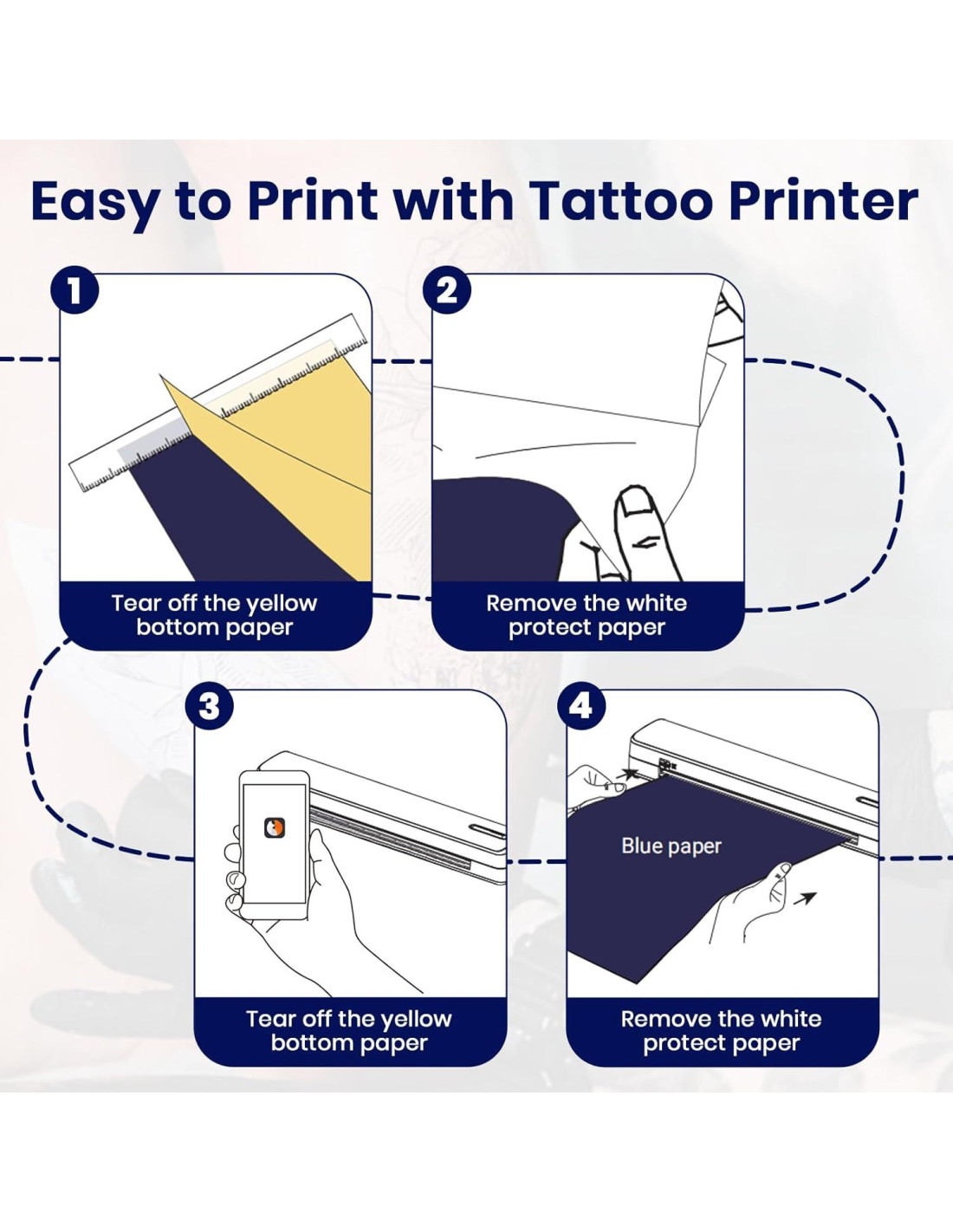 Easy to Print with Tattoo Printer

1
Tear off the yellow bottom paper

2
Remove the white protect paper

3
Tear off the yellow bottom paper

4
Blue paper
Remove the white protect paper