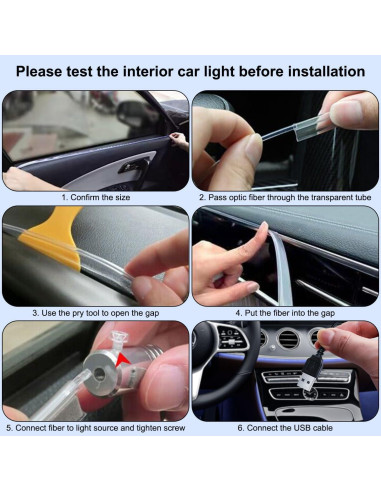 Please test the interior car light before installation

1. Confirm the size

2. Pass optic fiber through the transparent tube

3. Use the pry tool to open the gap

4. Put the fiber into the gap

5. Connect fiber to light source and tighten screw

6. Connect the USB cable