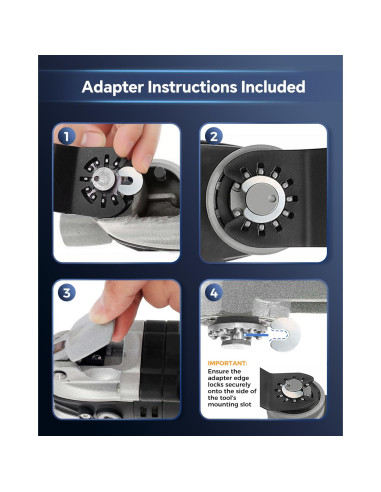 Adapter Instructions Included

1

2

3

4

IMPORTANT:
Ensure the adapter edge locks securely onto the side of the tool's mounting slot