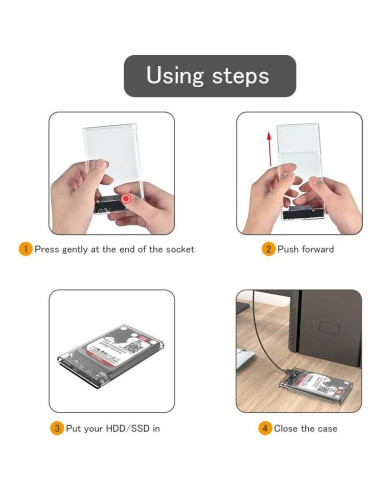 Using steps

1 Press gently at the end of the socket

2 Push forward

3 Put your HDD/SSD in

4 Close the case