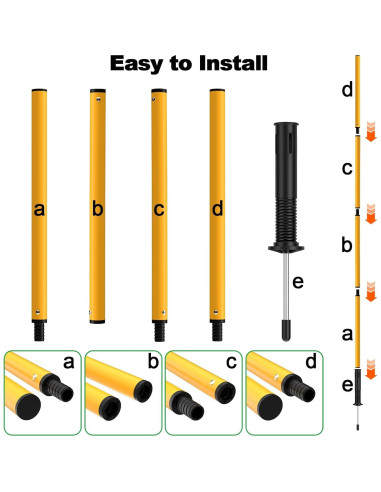 Easy to Install

a

b

c

d

e

a

b

c

d

d

c

b

a

e