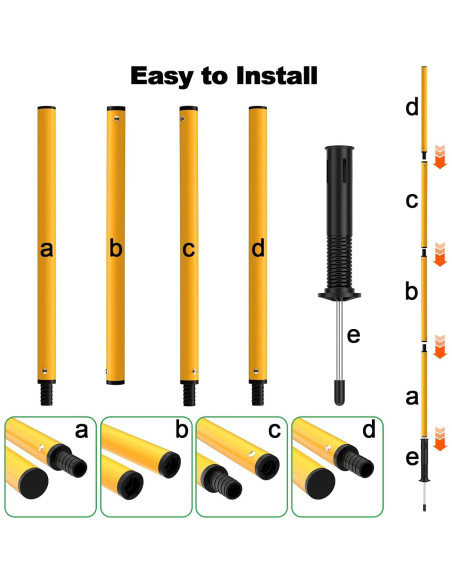 Easy to Install

a b c d e

a b c d

d
c
b
a
e