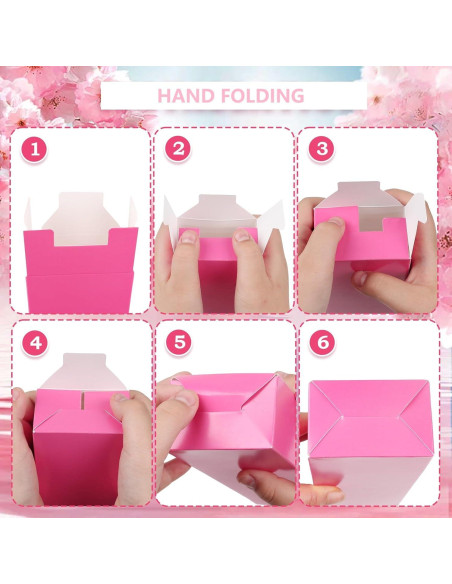 HAND FOLDING

1

2

3

4

5

6