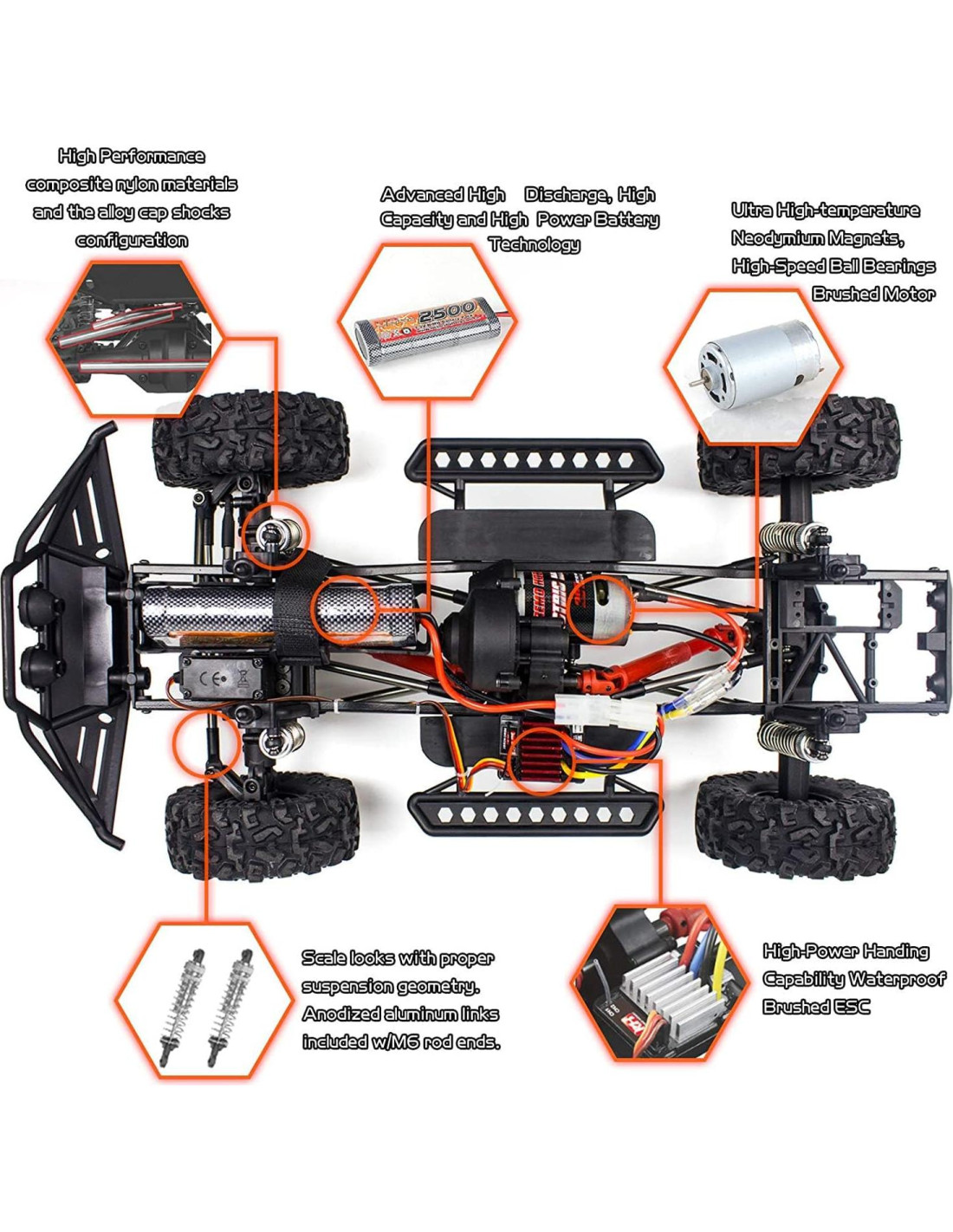 High Performance composite nylon materials and the alloy cap shocks configuration

Advanced High Discharge, High Capacity and High Power Battery Technology

Ultra High-temperature Neodymium Magnets, High-Speed Ball Bearings Brushed Motor

2500

CE

Scale looks with proper suspension geometry. Anodized aluminum links included w/M6 rod ends.

High-Power Handing Capability Waterproof Brushed ESC