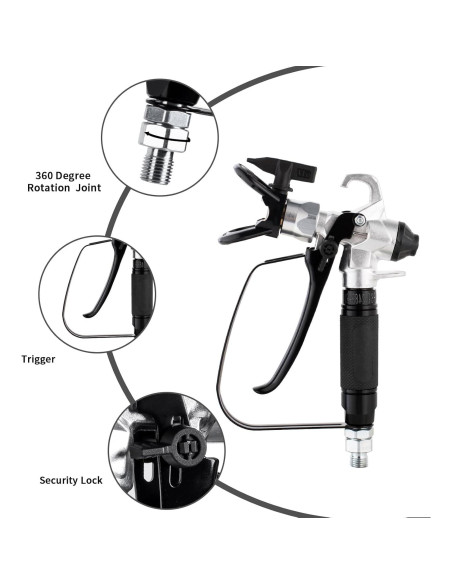 360 Degree Rotation Joint

Trigger

Security Lock