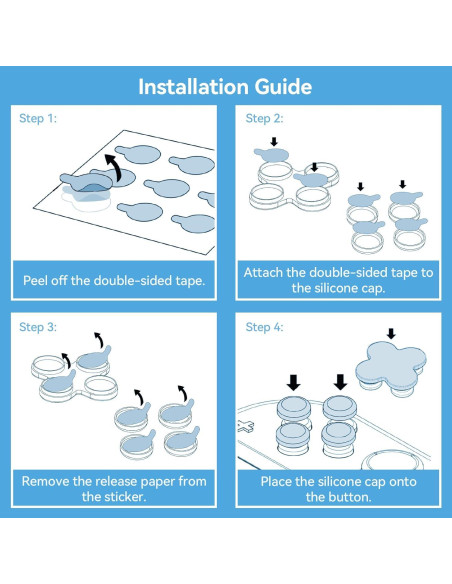 Installation Guide

Step 1:

Peel off the double-sided tape.

Step 2:

Attach the double-sided tape to the silicone cap.

Step 3:

Remove the release paper from the sticker.

Step 4:

Place the silicone cap onto the button.