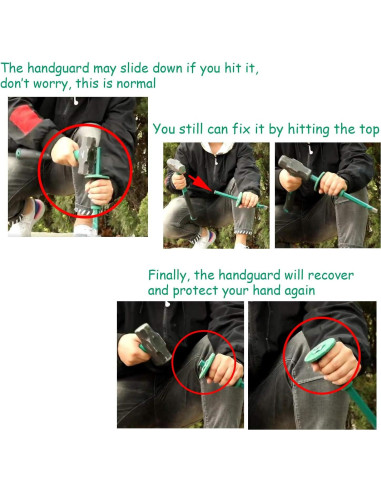 The handguard may slide down if you hit it, don't worry, this is normal

You still can fix it by hitting the top

Finally, the handguard will recover and protect your hand again