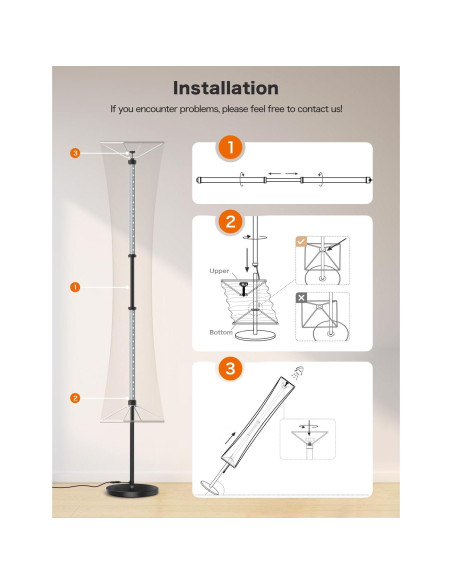 Installation

If you encounter problems, please feel free to contact us!

3

1

2

1

2

Upper

Bottom

3