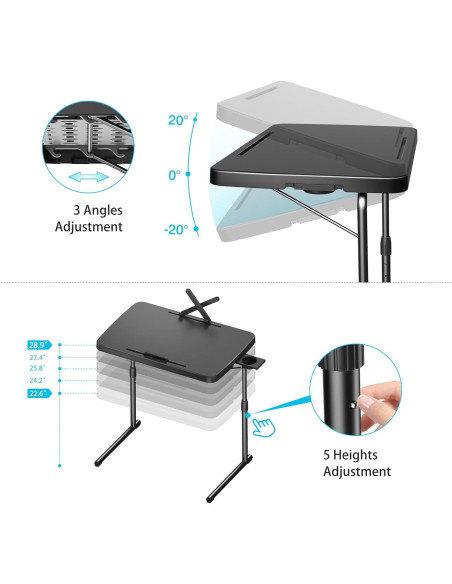 3 Angles Adjustment

20°

0°

-20°

28.9"

27.4"

25.8"

24.2"

22.6"

5 Heights Adjustment