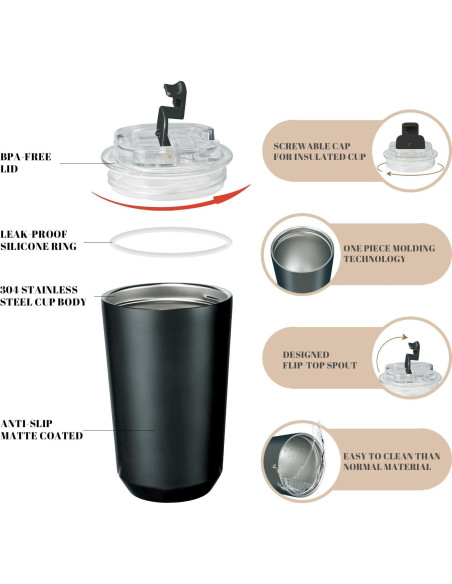 BPA-FREE LID

LEAK-PROOF SILICONE RING

304 STAINLESS STEEL CUP BODY

ANTI-SLIP MATTE COATED

SCREWABLE CAP FOR INSULATED CUP

ONE PIECE MOLDING TECHNOLOGY

DESIGNED FLIP-TOP SPOUT

EASY TO CLEAN THAN NORMAL MATERIAL